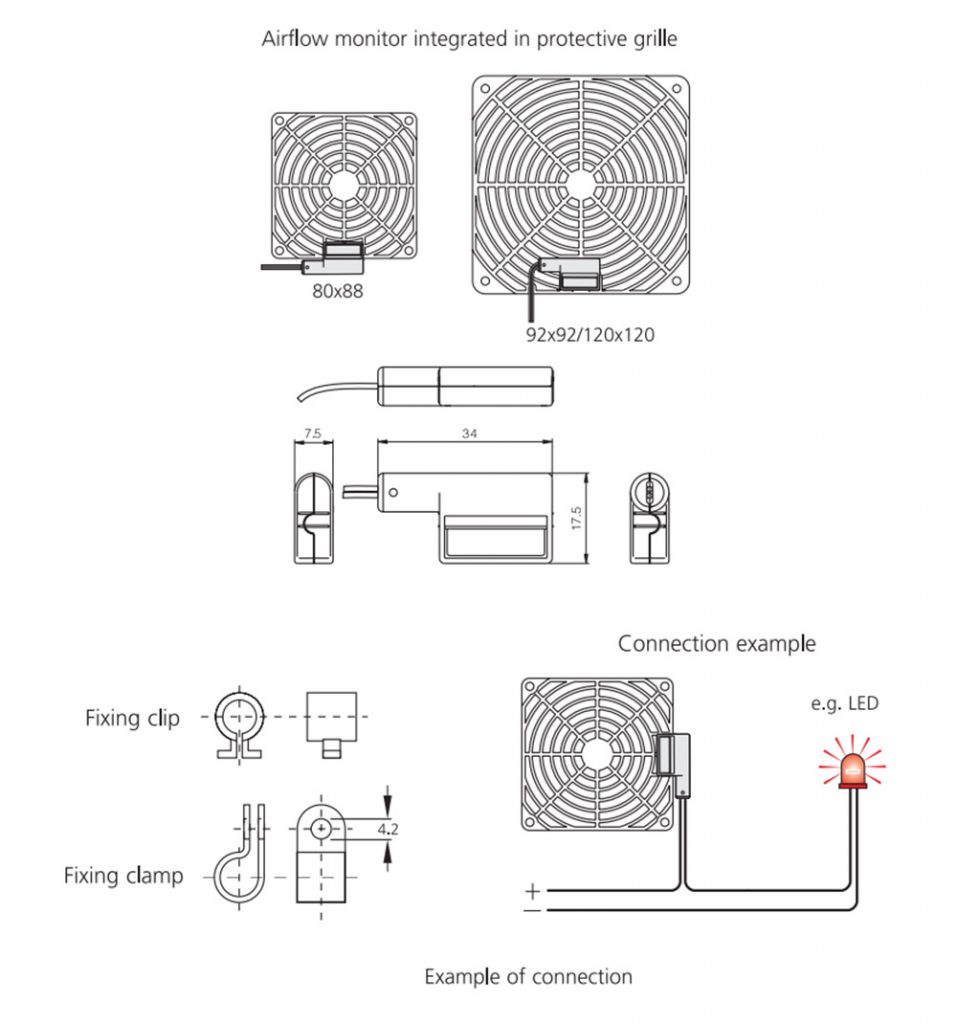 Airflow monitor integrated in protective grille

80x88

92x92/120x120

7.5

34

17.5

Connection example

e.g. LED

Fixing clip

Fixing clamp

4.2

+

−

Example of connection